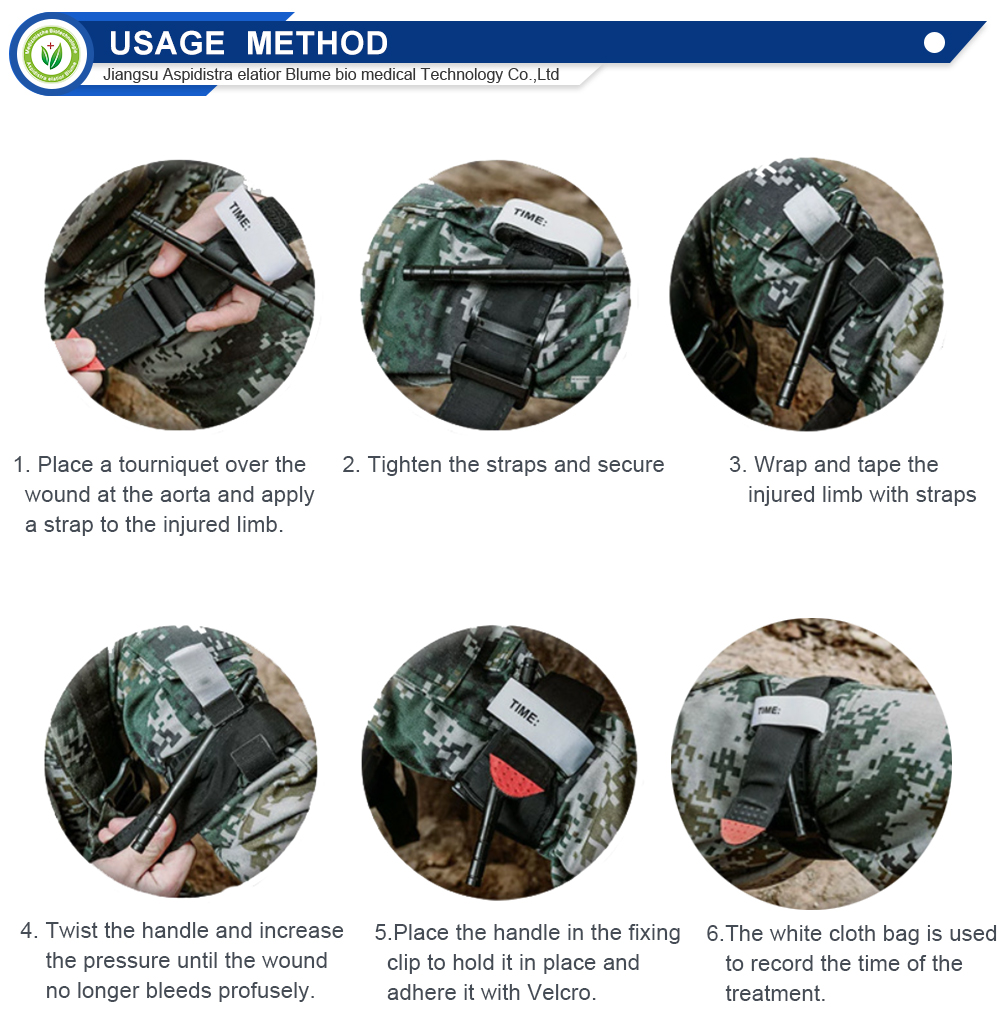 USAGE METHOD

Jiangsu Aspidistra elatior Blume bio medical Technology Co.,Ltd

TIME:

TIME:

1. Place a tourniquet over the wound at the aorta and apply a strap to the injured limb.

2. Tighten the straps and secure

3. Wrap and tape the injured limb with straps

TIME:

TIME:

4. Twist the handle and increase the pressure until the wound no longer bleeds profusely.

5.Place the handle in the fixing clip to hold it in place and adhere it with Velcro.

6.The white cloth bag is used to record the time of the treatment.